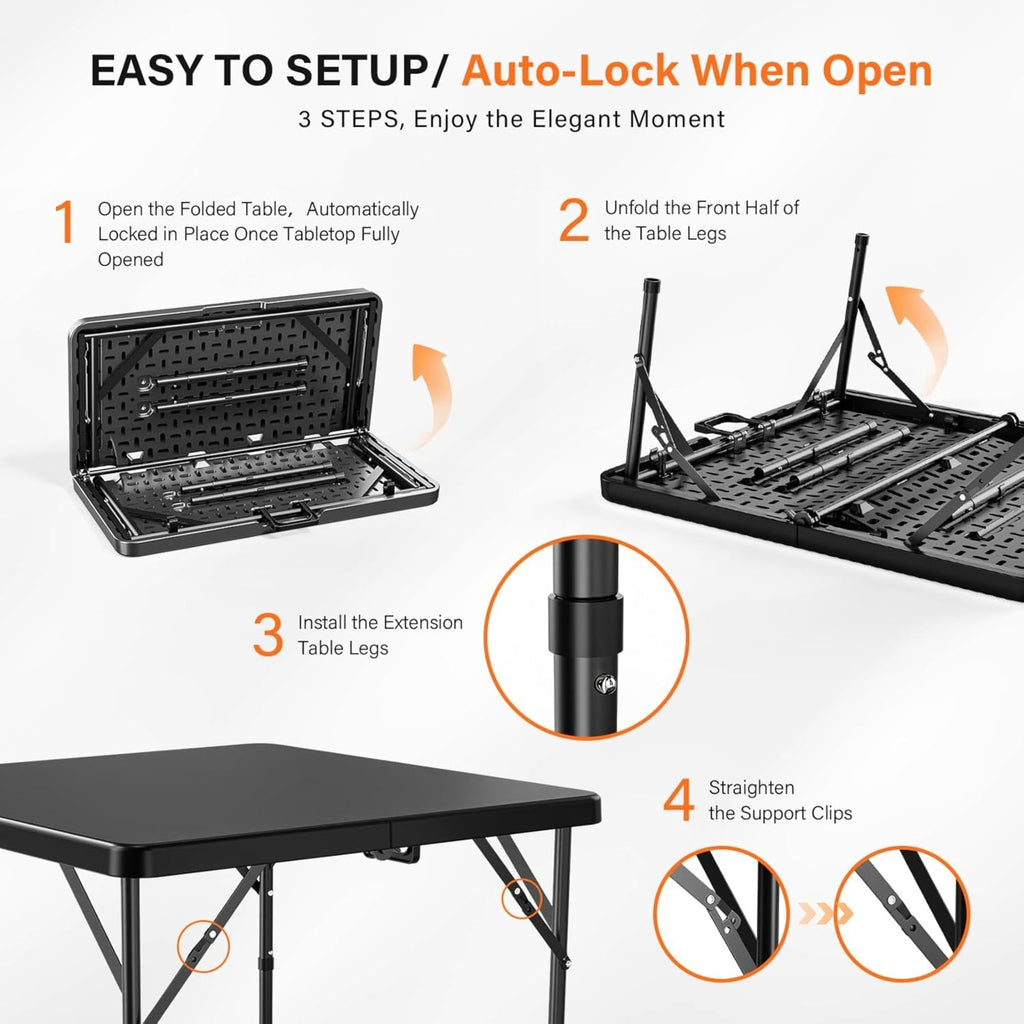 EASY TO SETUP/ Auto-Lock When Open

3 STEPS, Enjoy the Elegant Moment

1 Open the Folded Table，Automatically Locked in Place Once Tabletop Fully Opened

2 Unfold the Front Half of the Table Legs

3 Install the Extension Table Legs

4 Straighten the Support Clips